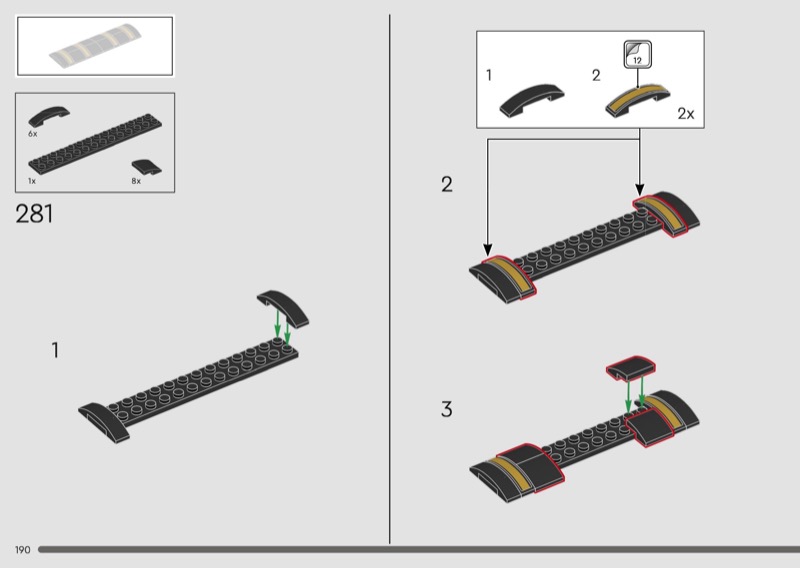 6x

1x

8x

281

1

1

2

12

2x

2

3

190