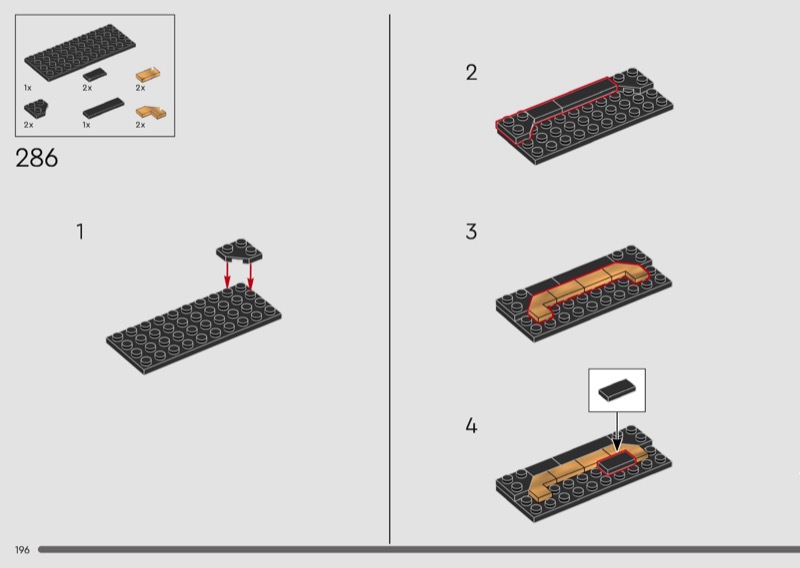 1x
2x
2x
2x
1x
2x

286

1

2

3

4

196