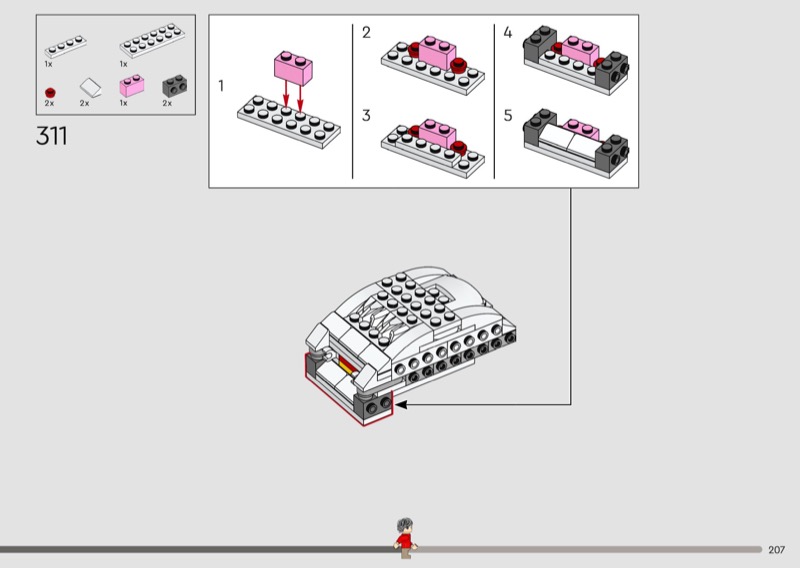 1x
1x
2x
2x
1x
2x

311

1
2
3
4
5

207