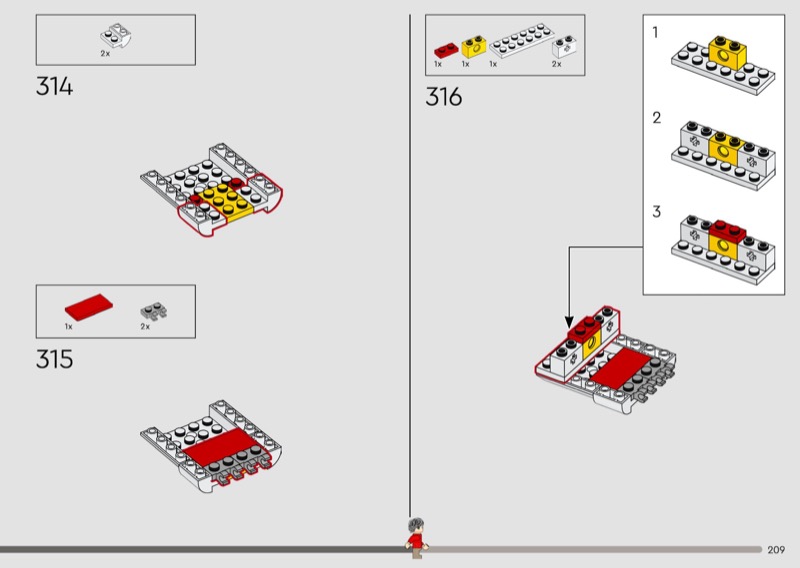 2x

314

1x

2x

315

1x 1x 1x 2x

316

1

2

3

209