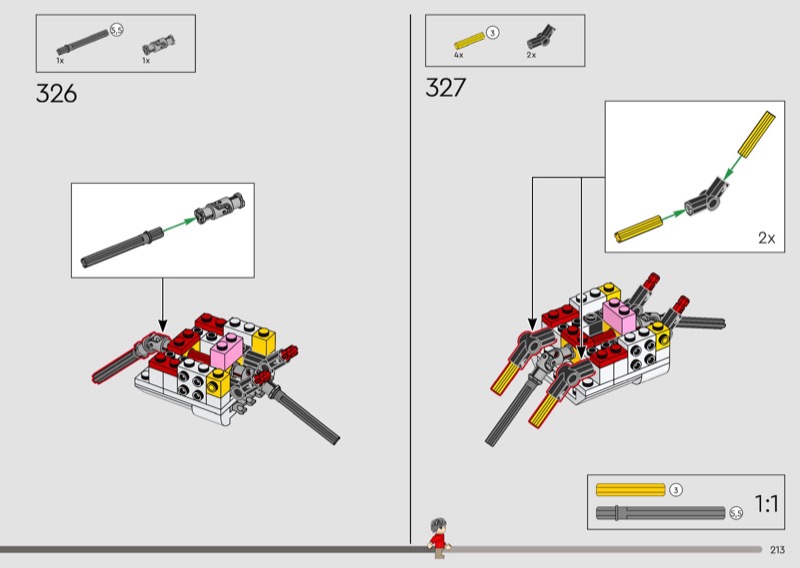 5,5
1x
1x

326

3
4x
2x

327

2x

3
5,5
1:1

213