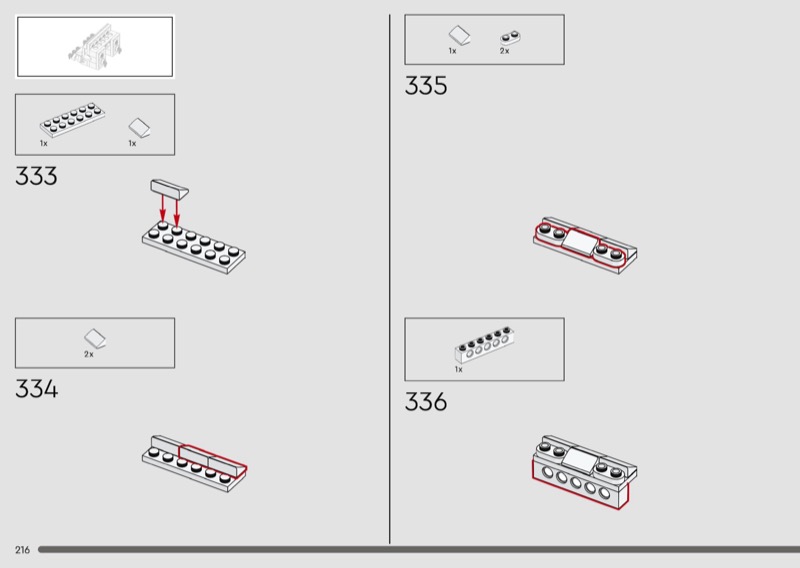 1x 1x

333

2x

334

1x 2x

335

1x

336

216