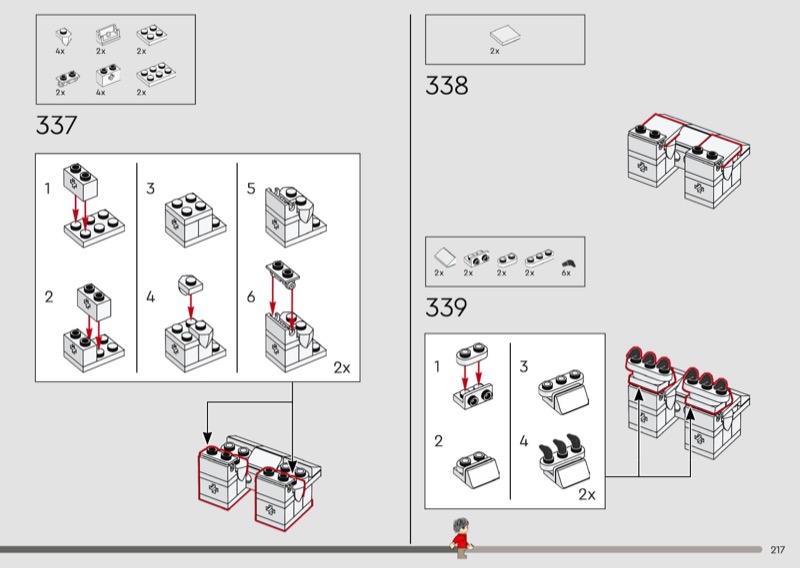 4x 2x 2x
2x 4x 2x

337

1
2
3
4
5
6
2x

2x

338

2x 2x 2x 2x 6x

339

1
2
3
4
2x

217