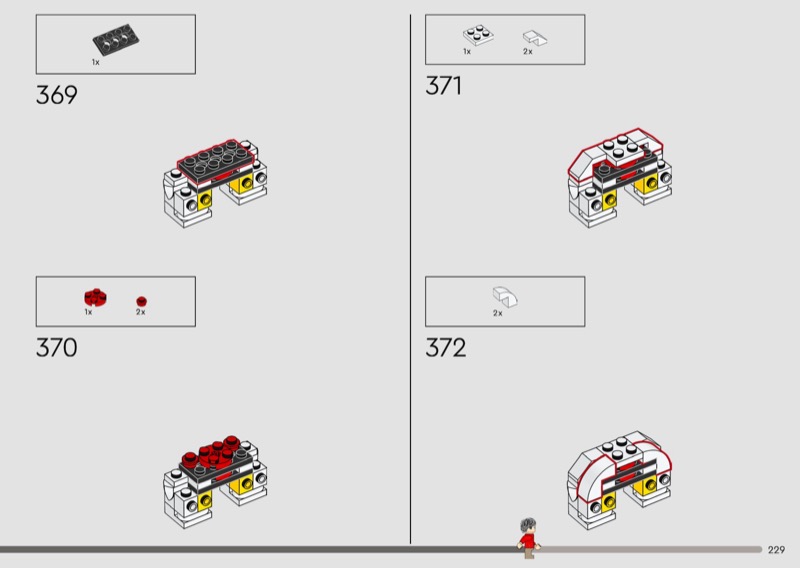 1x

369

1x 2x

370

1x 2x

371

2x

372

229