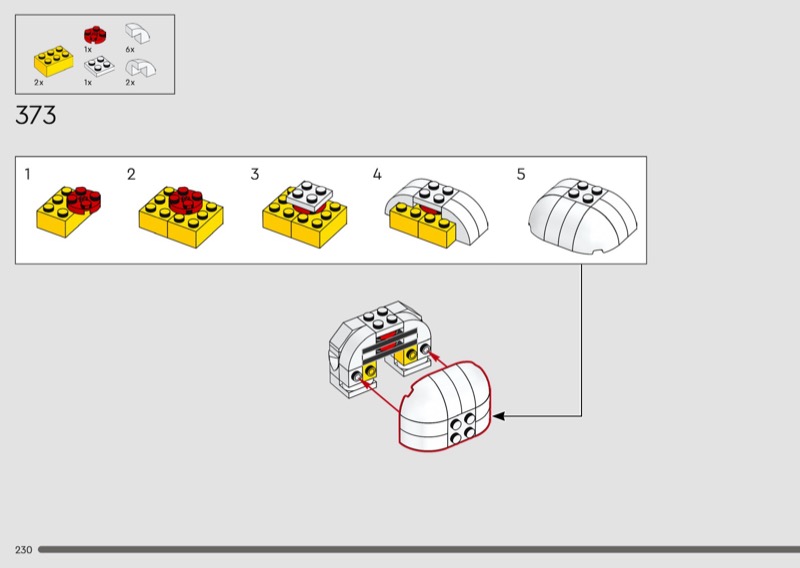 1x
6x
2x
1x
2x

373

1
2
3
4
5

230