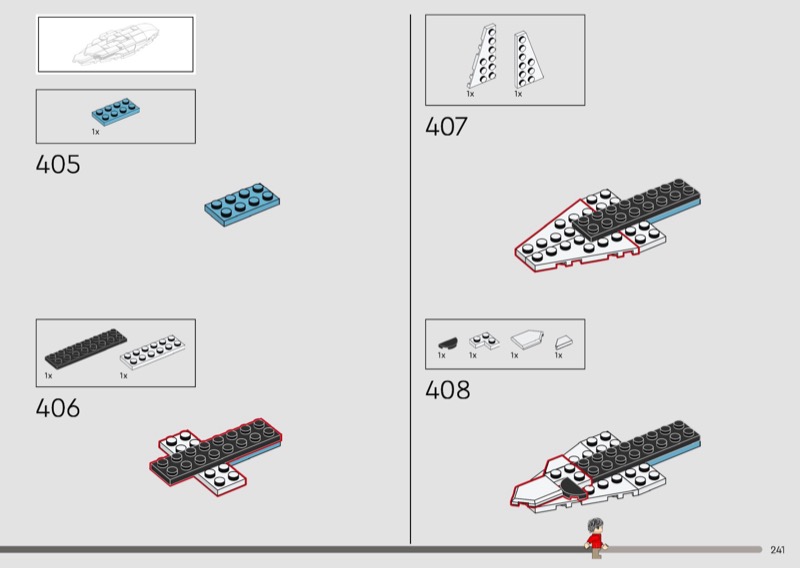 1x

405

1x

1x

406

1x

1x

407

1x

1x

1x

1x

408

241