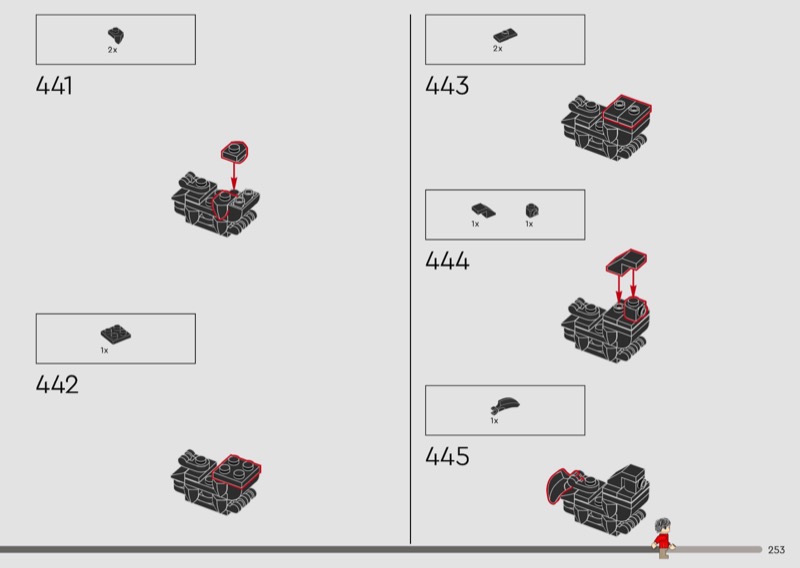 2x

441

1x

442

2x

443

1x

1x

444

1x

445

253