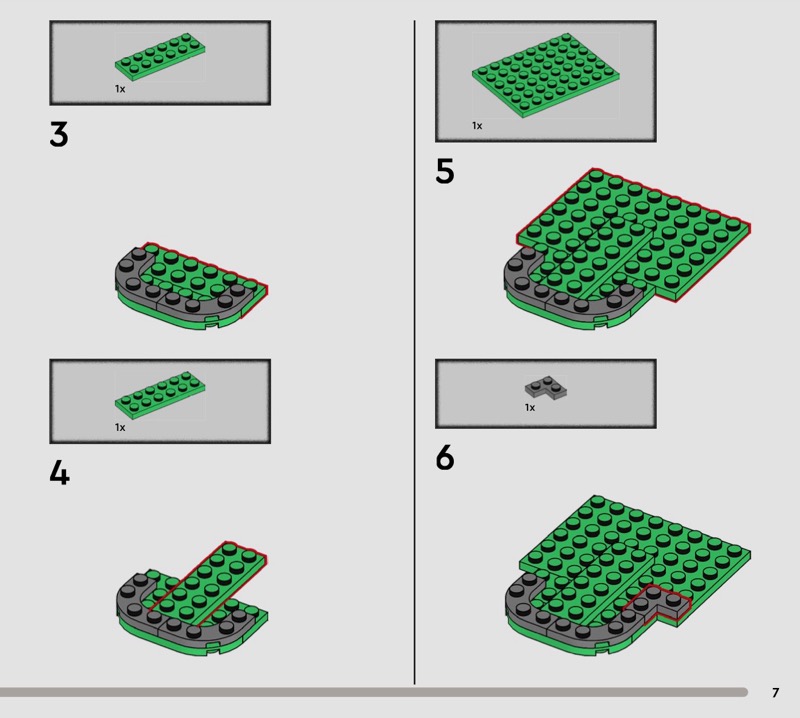 1x

3

1x

4

1x

5

1x

6

7