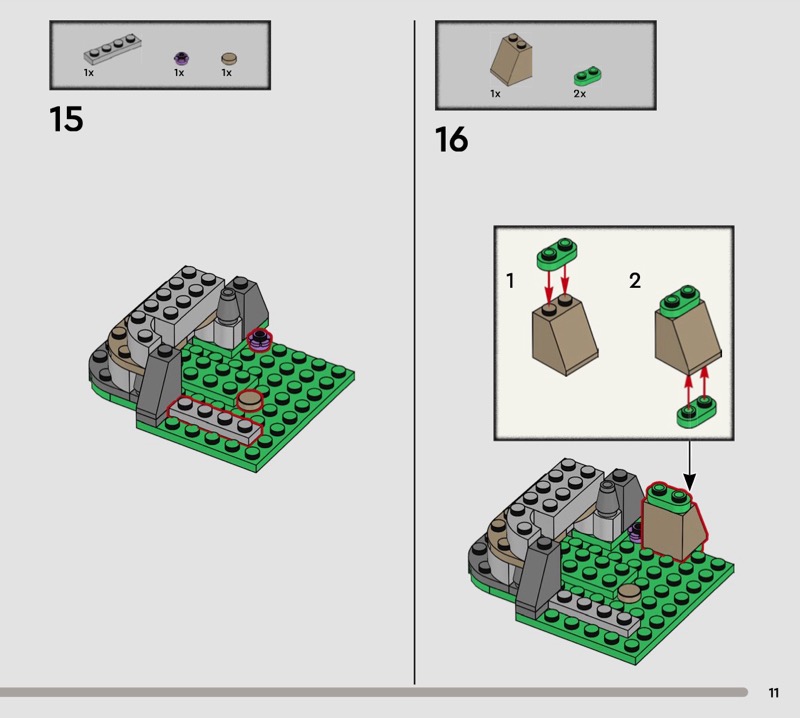 1x 1x 1x

15

1x 2x

16

1

2

11