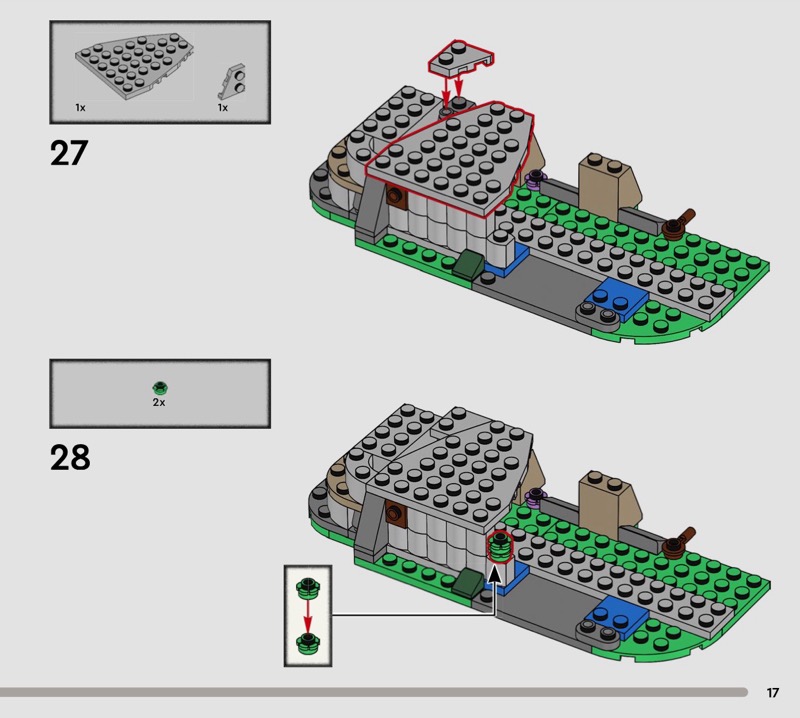 1x
1x

27

2x

28

17