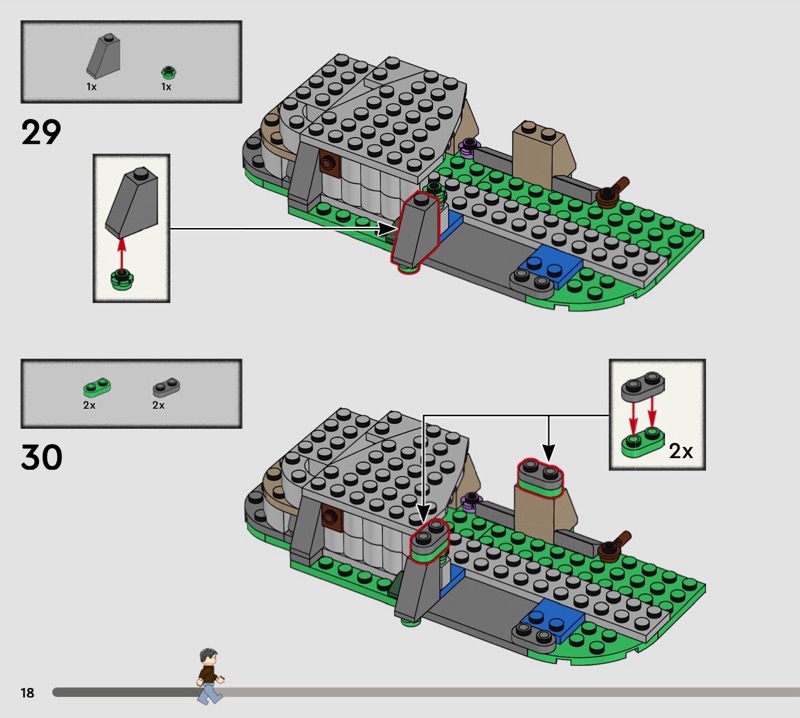 1x 1x

29

2x 2x

30

2x

18