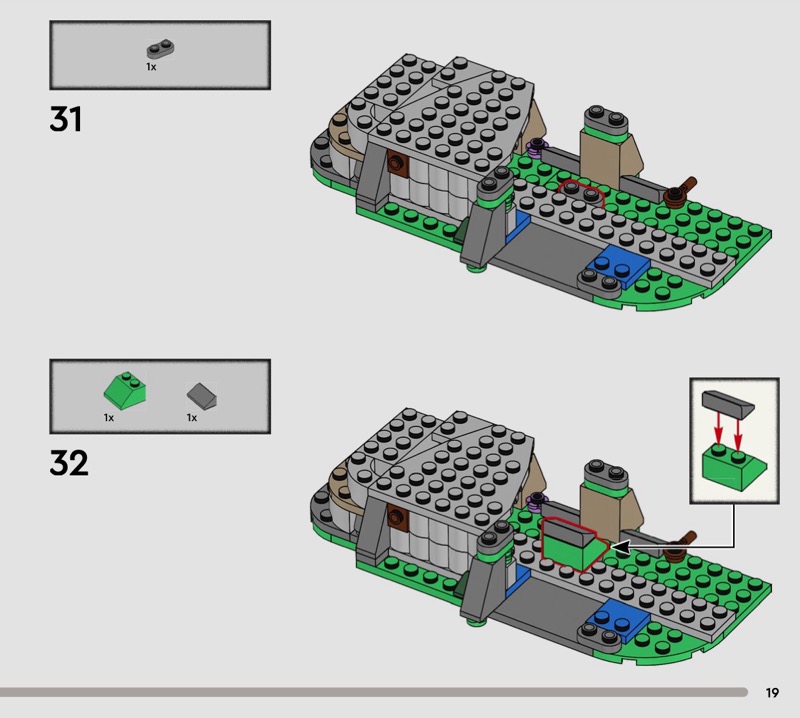 1x

31

1x

1x

32

19