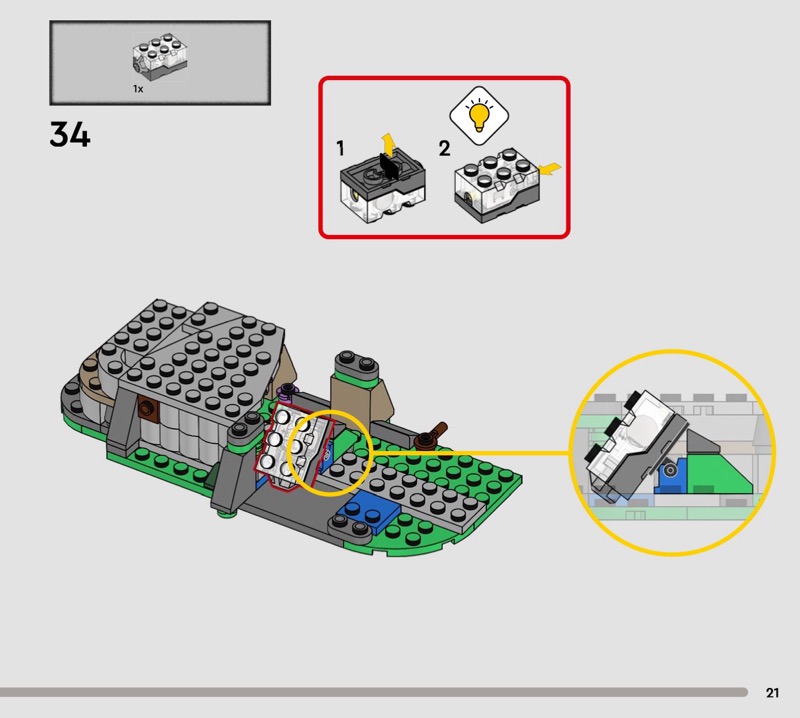 1x

34

1

2

21