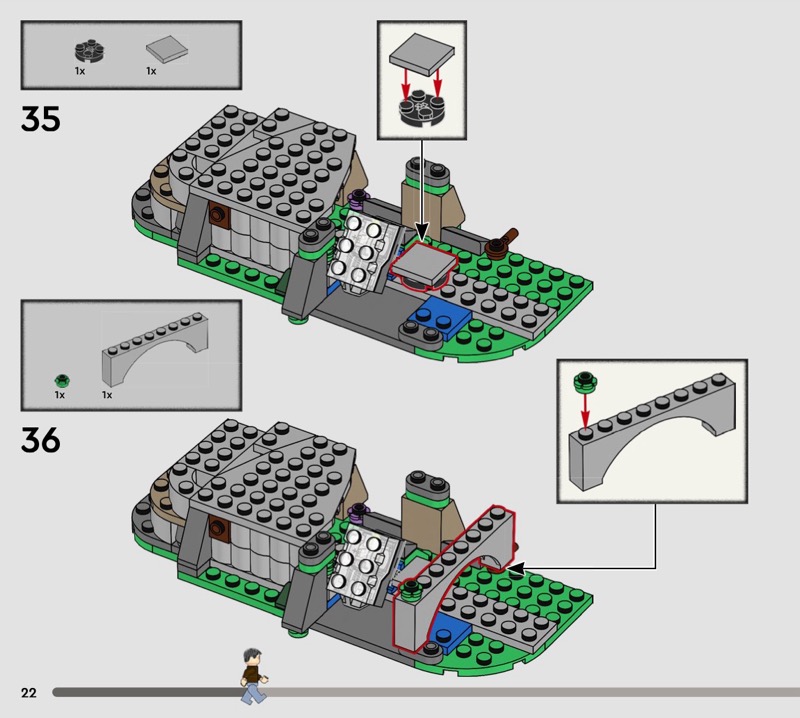 1x 1x

35

1x 1x

36

22