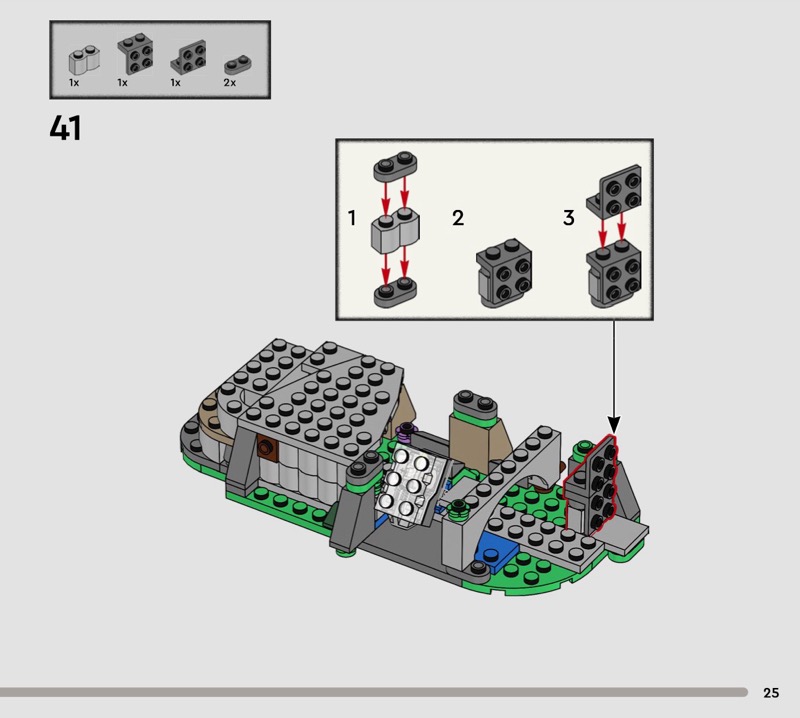 1x 1x 1x 2x

41

1

2

3

25