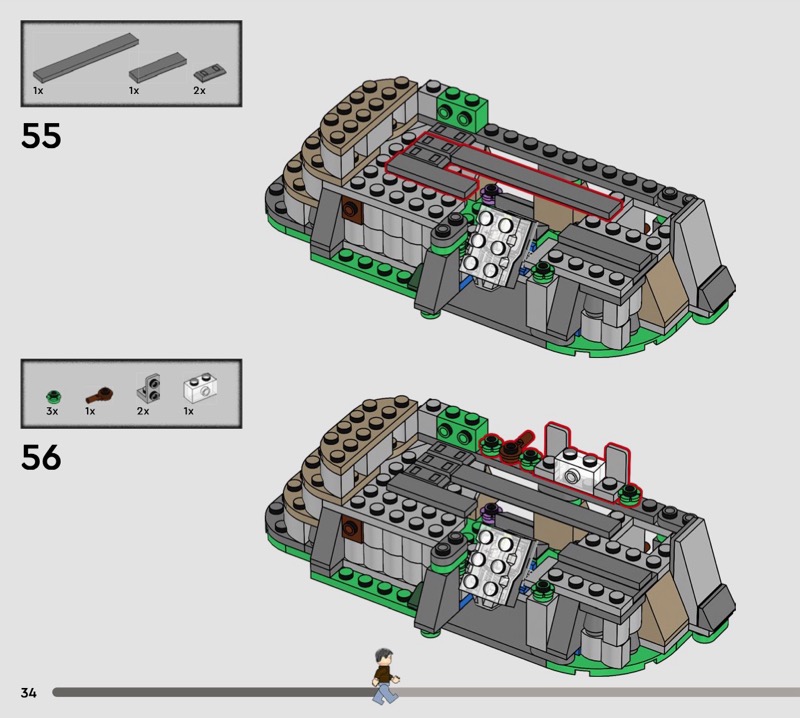 1x 1x 2x

55

3x 1x 2x 1x

56

34