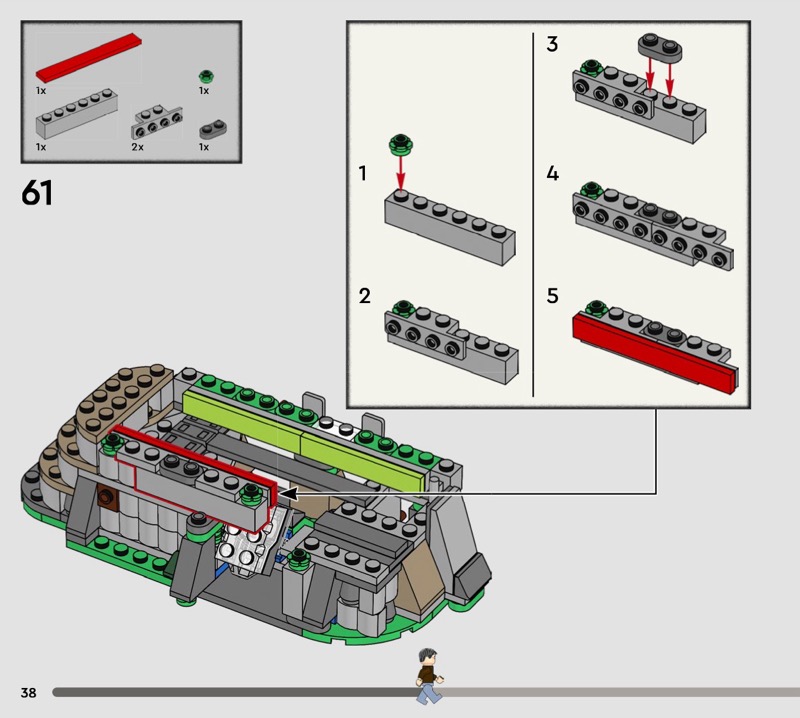 1x
1x
1x
2x
1x

61

1
2
3
4
5

38