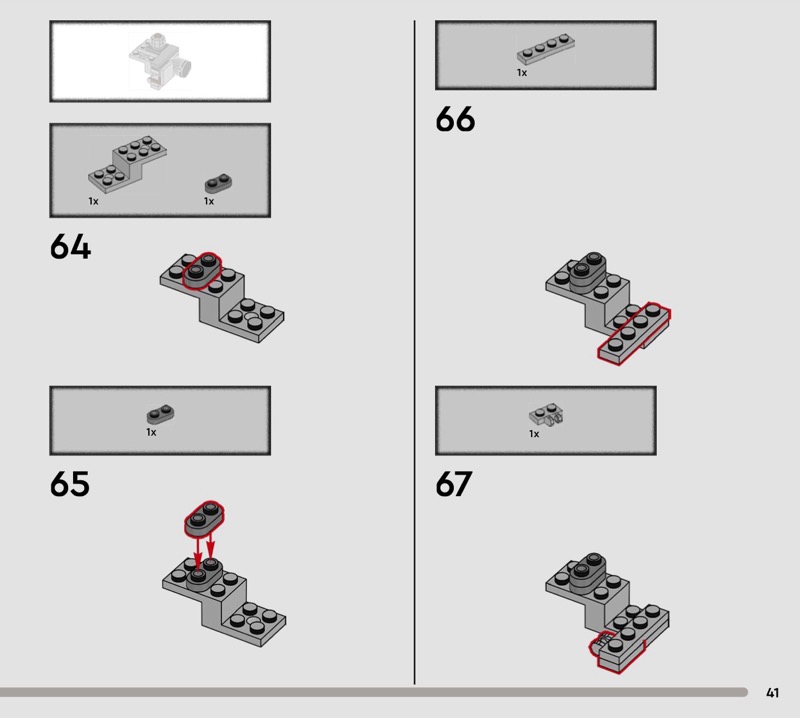 1x 1x

64

1x

65

1x

66

1x

67

41