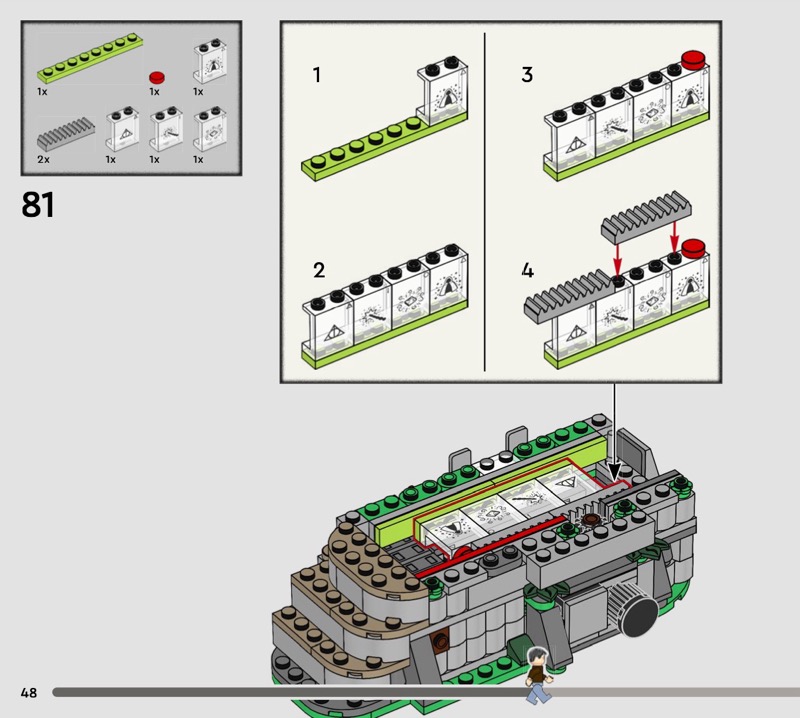 1x
1x
1x
2x
1x
1x
1x

81

1
2
3
4

48