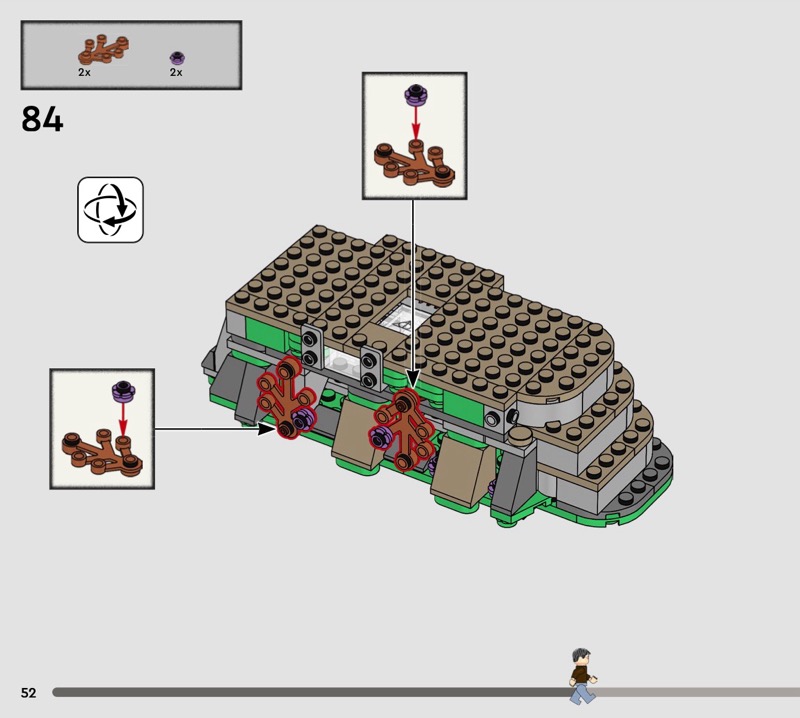 2x
2x

84

52