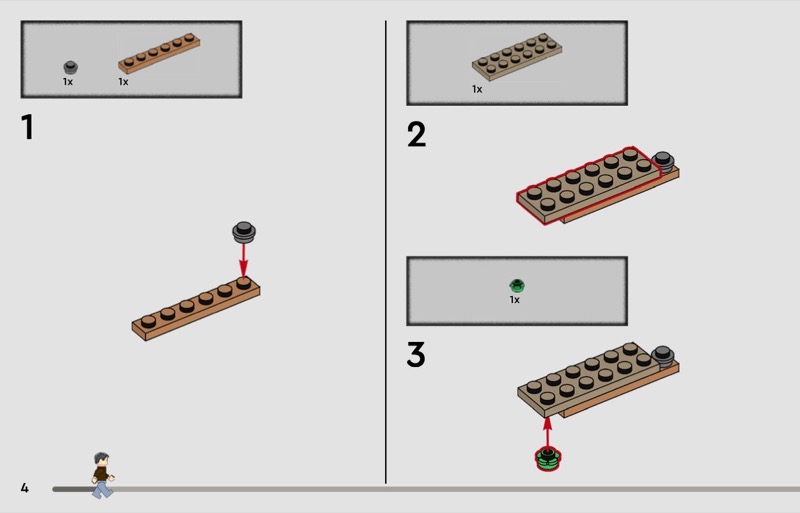 1x 1x

1

1x

2

1x

3

4