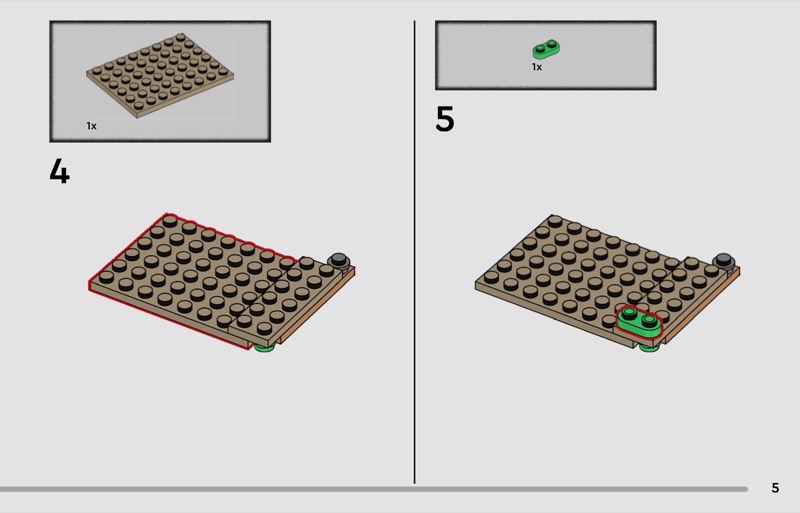 1x

4

1x

5

5