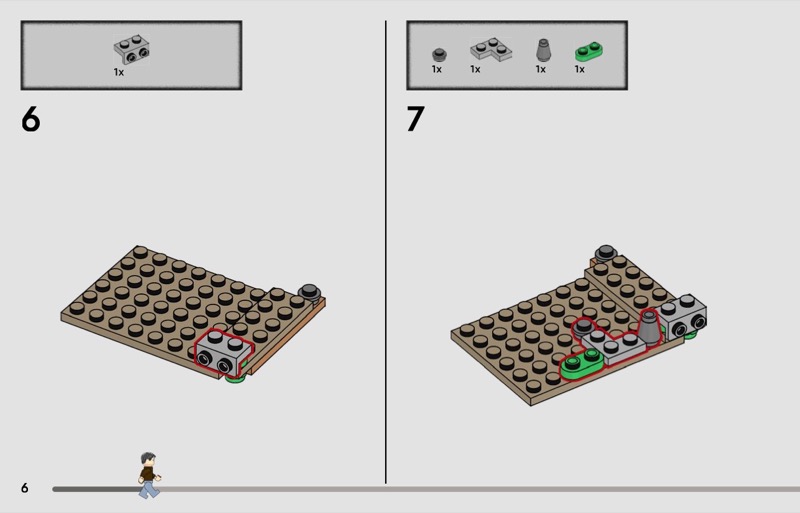 1x

6

1x 1x 1x 1x

7

6