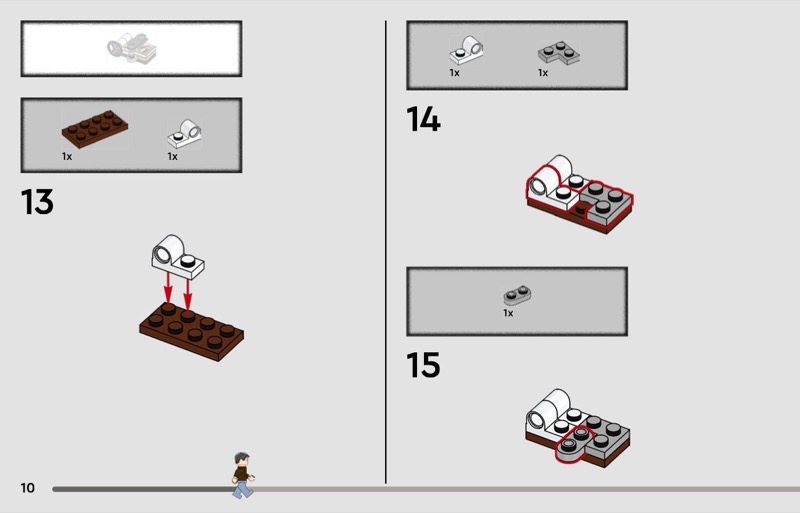 1x

1x

13

1x

1x

14

1x

15

10