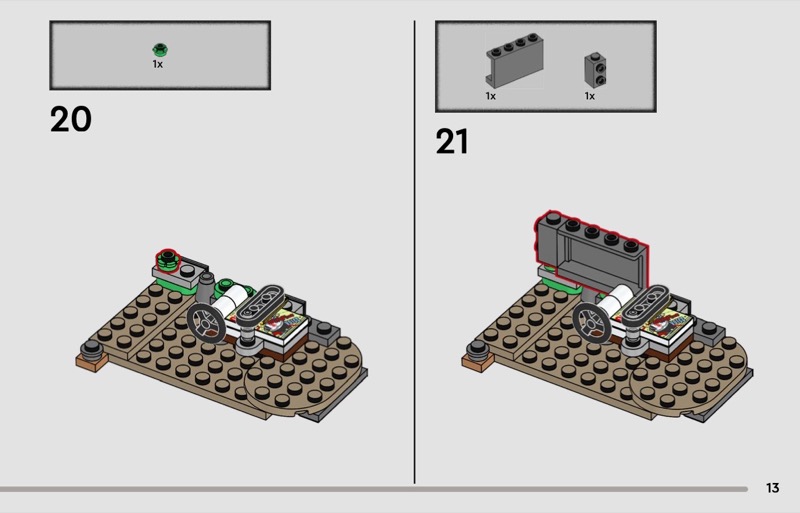 1x

20

1x 1x

21

13