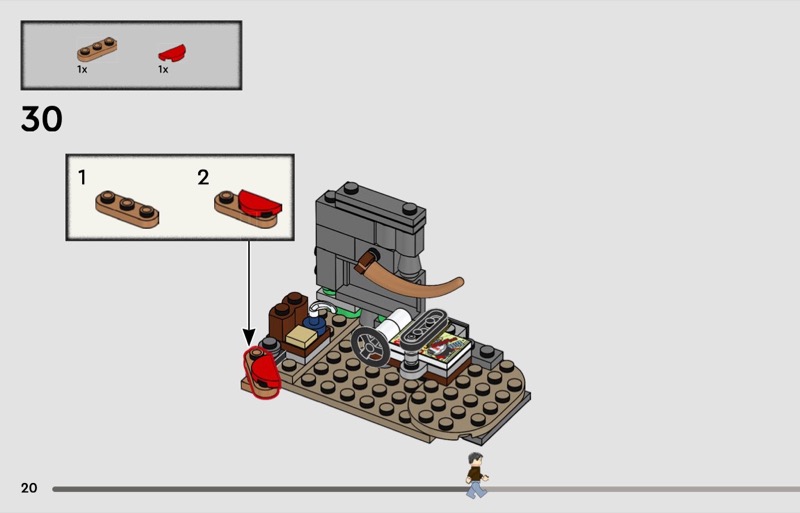 1x 1x

30

1

2

20