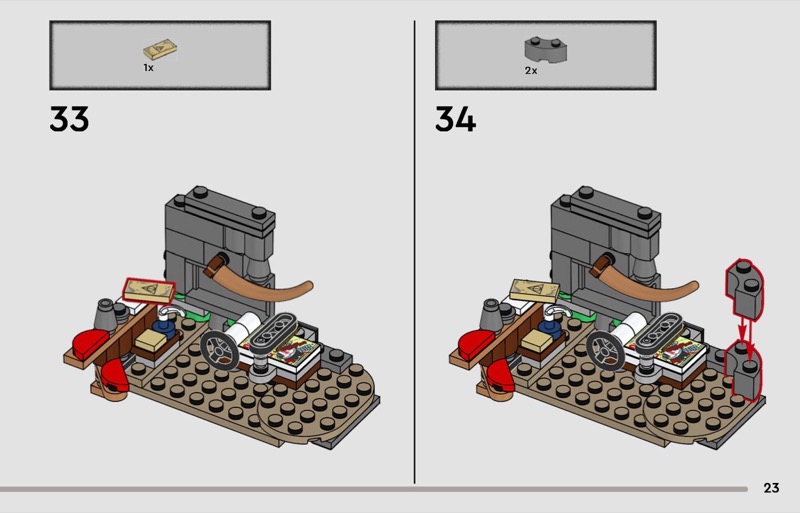 1x

33

2x

34

23