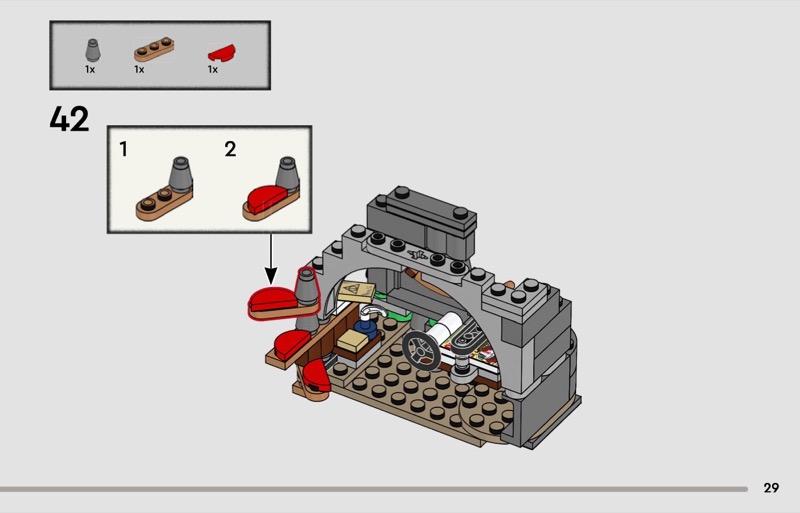 1x 1x 1x

42

1

2

29