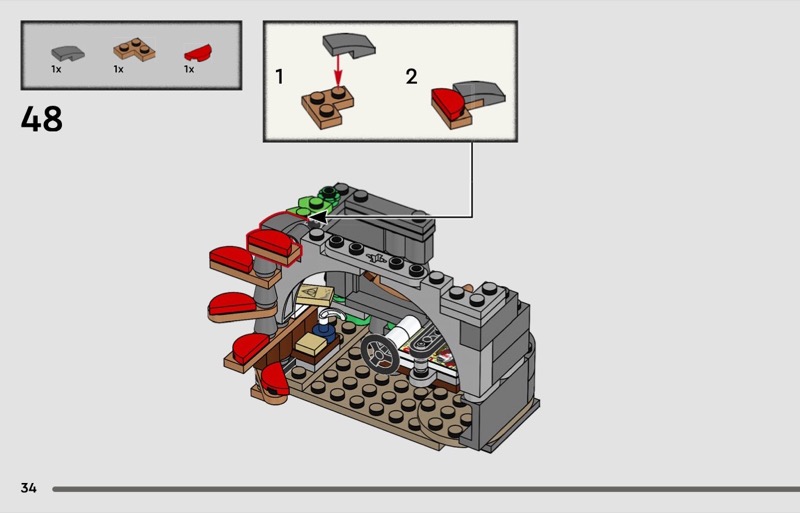 1x 1x 1x

48

1

2

34