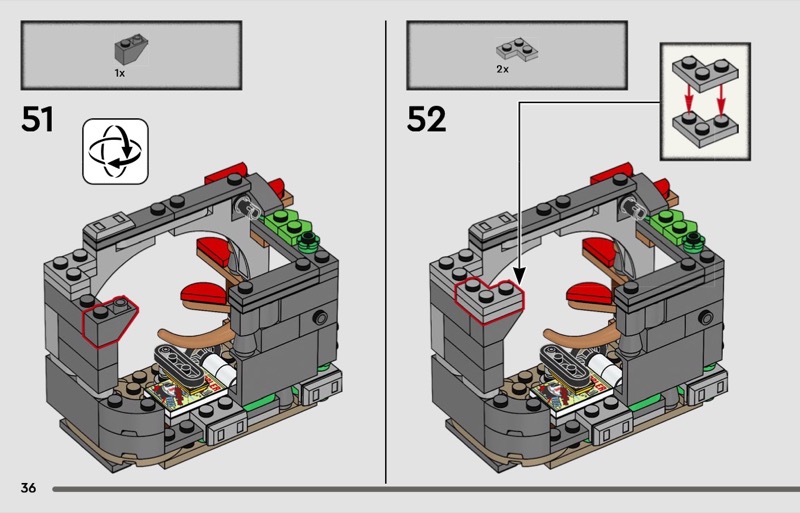 1x

51

2x

52

36