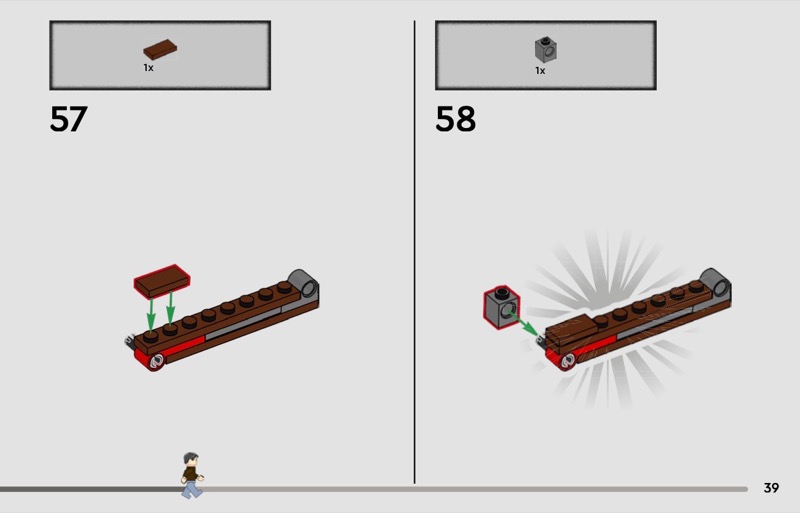 1x

57

1x

58

39