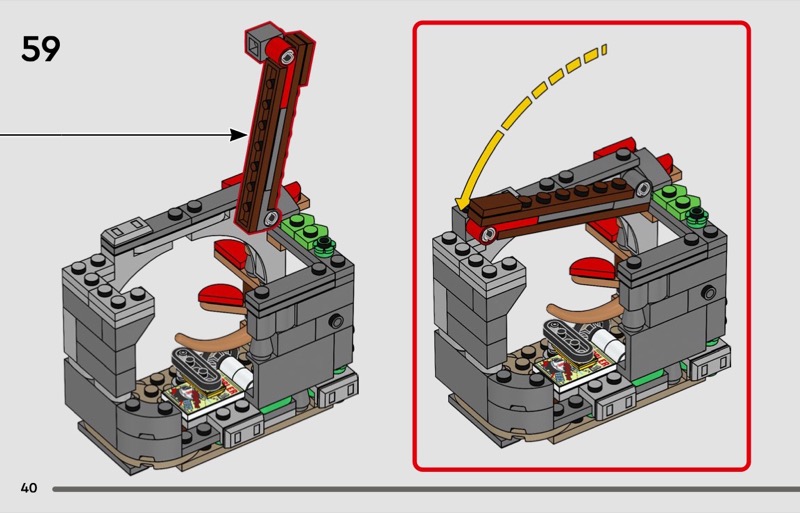 59

40