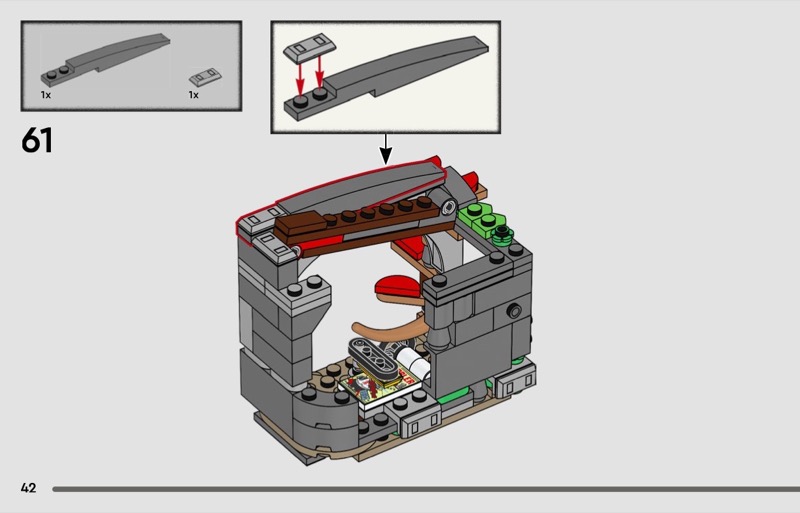 1x
1x

61

42