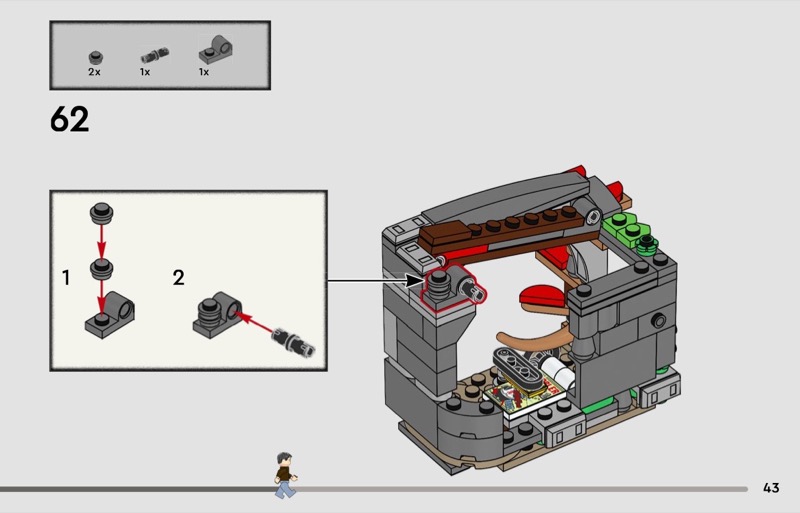 2x
1x
1x

62

1
2

43