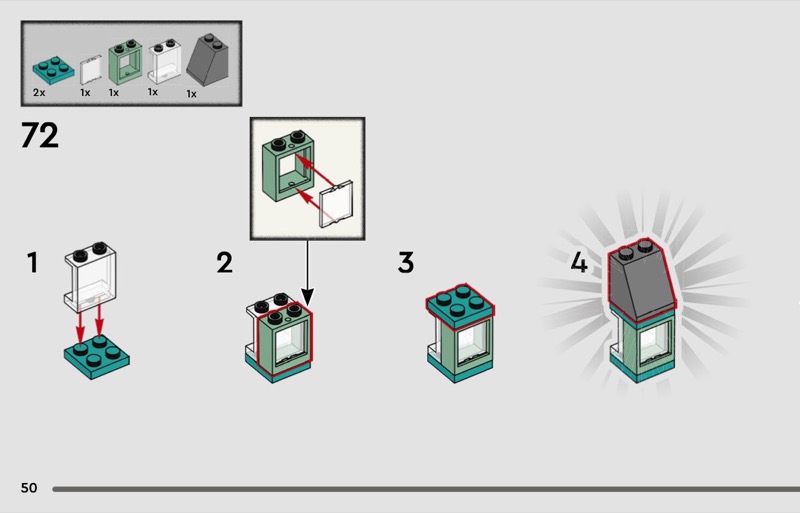 2x 1x 1x 1x 1x

72

1

2

3

4

50