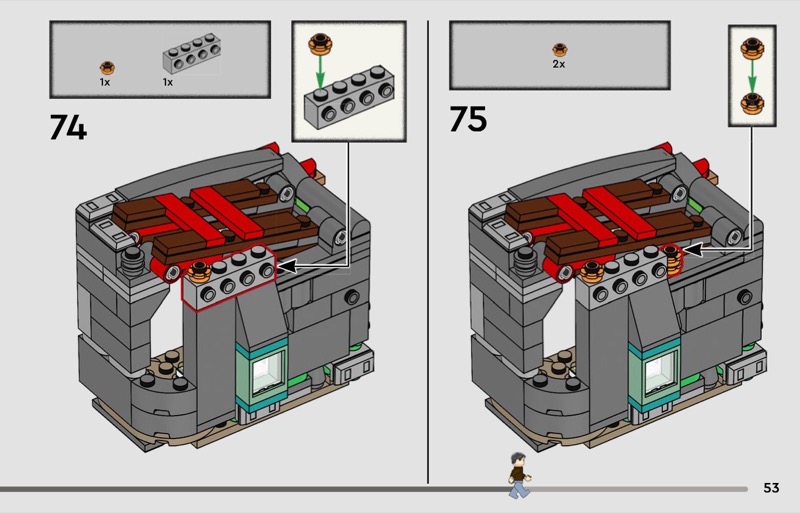 1x 1x

74

2x

75

53