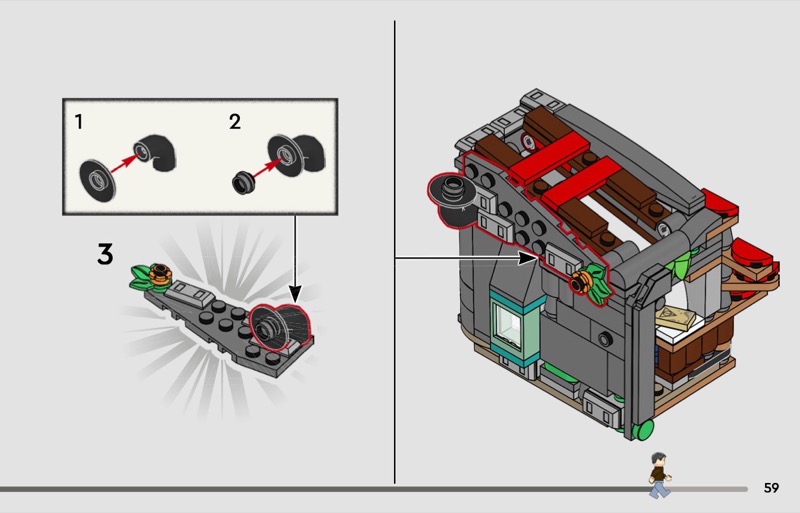 1

2

3

59