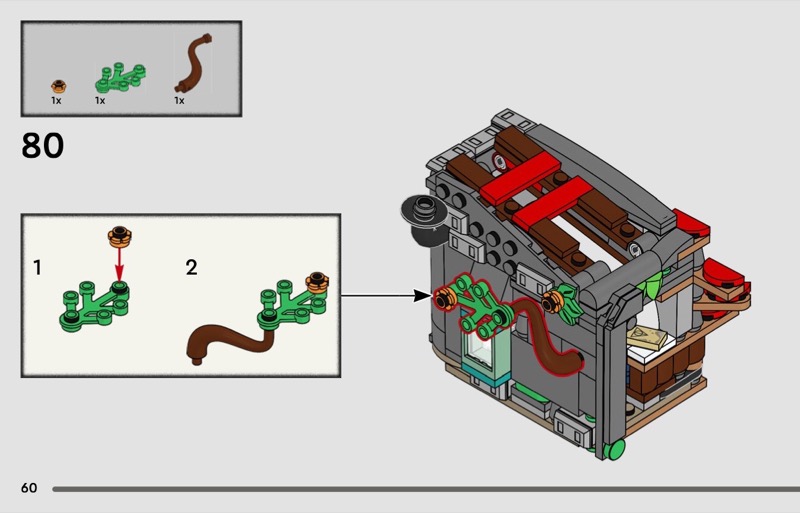 1x 1x 1x

80

1

2

60