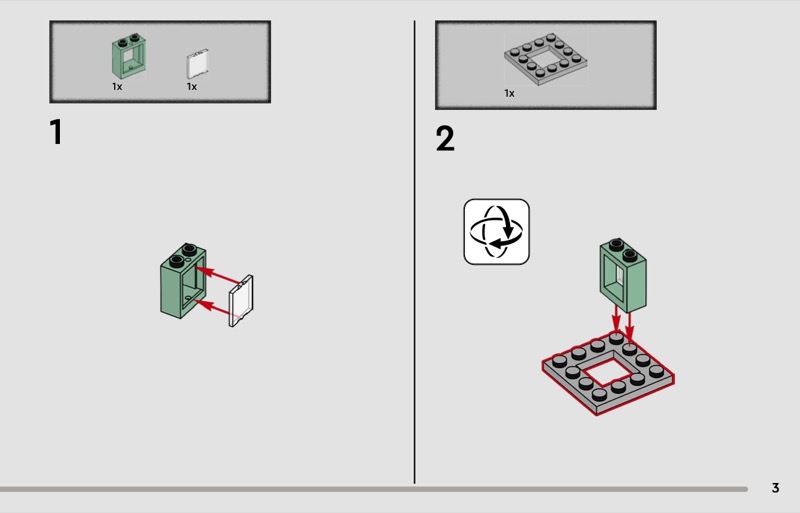 1x
1x

1

1x

2

3