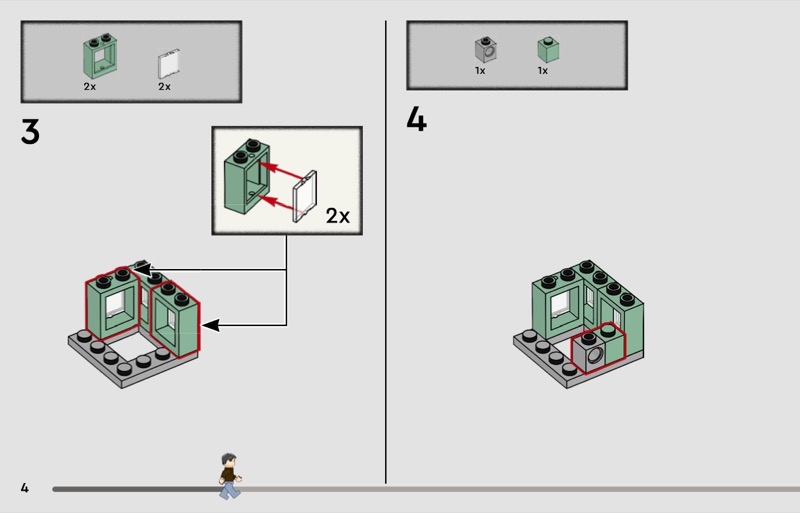 2x 2x

3

2x

1x 1x

4

4