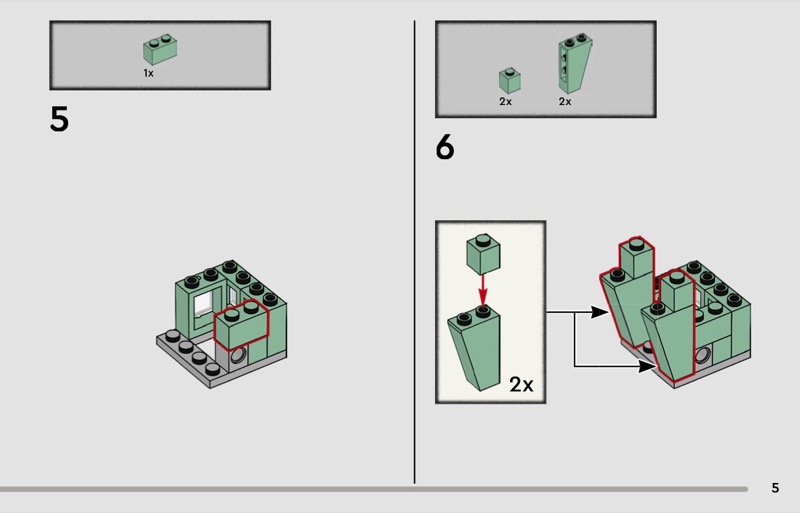 1x

5

2x 2x

6

2x

5