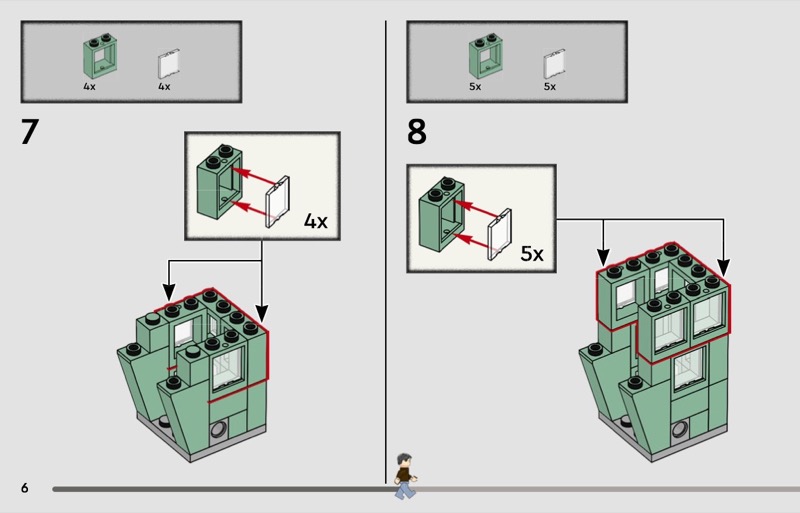 4x 4x

7

4x

5x 5x

8

5x

6