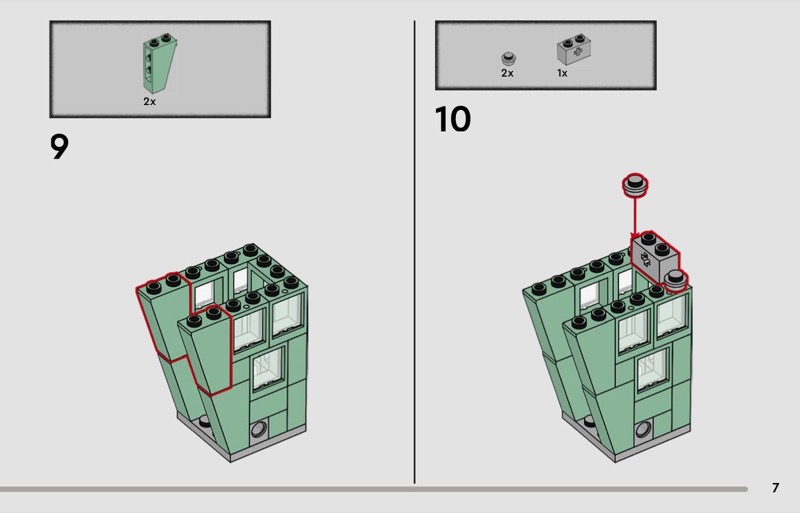 2x

9

2x 1x

10

7