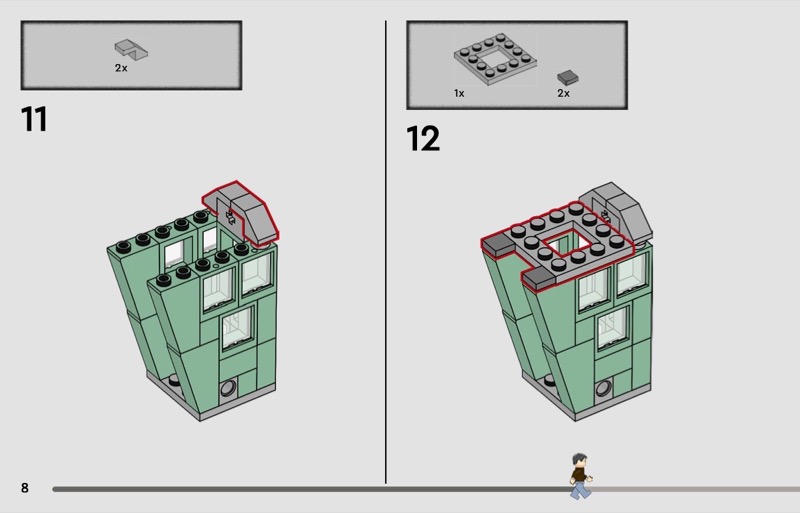 2x

11

1x

2x

12

8