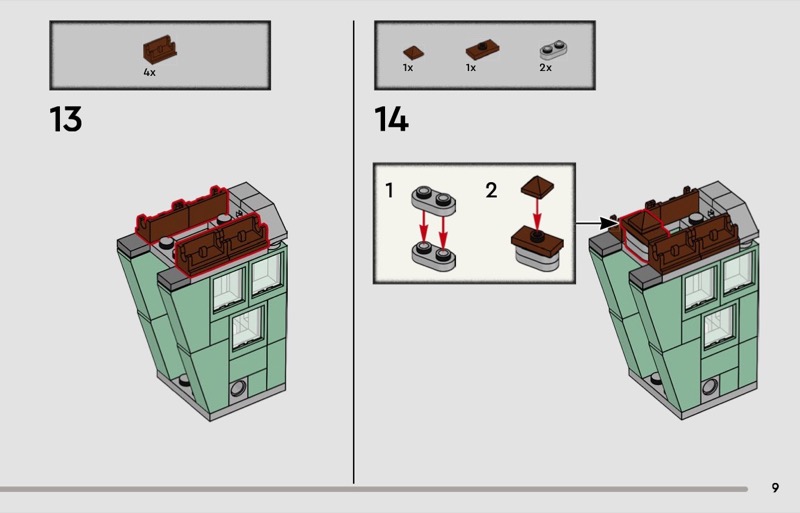 4x

13

1x 1x 2x

14

1

2

9