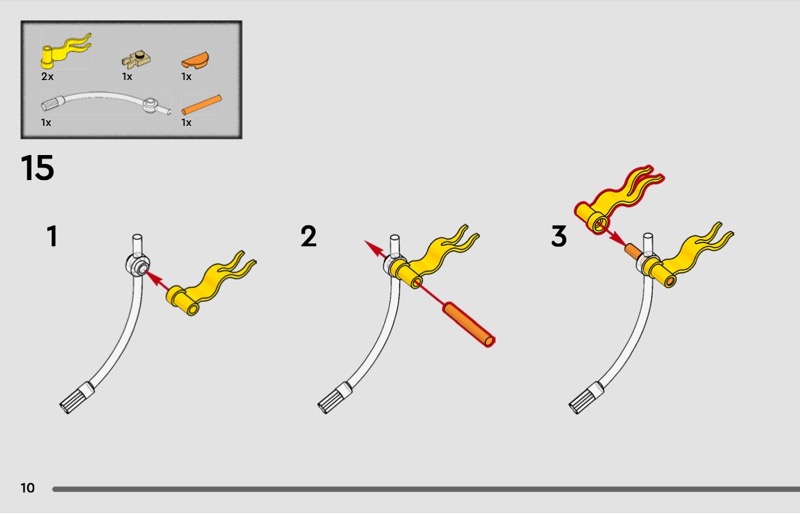 2x
1x
1x
1x
1x

15

1

2

3

10